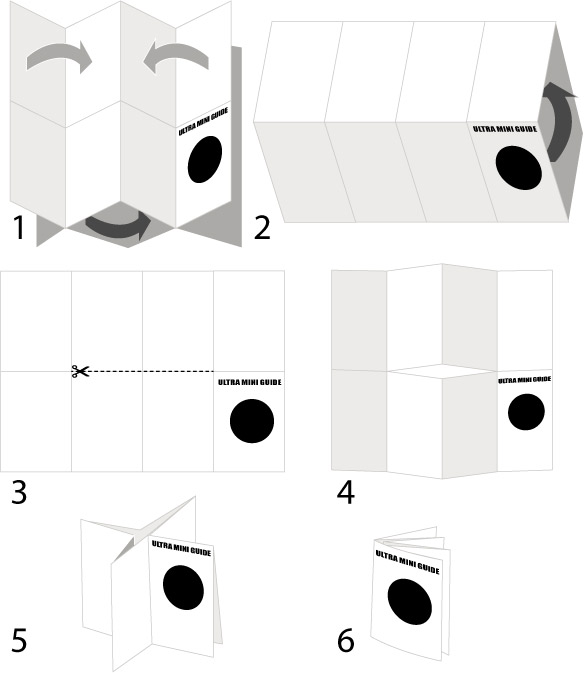 ULTRA MINI GUIDE
1

ULTRA MINI GUIDE
2

ULTRA MINI GUIDE
3

ULTRA MINI GUIDE
4

ULTRA MINI GUIDE
5

ULTRA MINI GUIDE
6